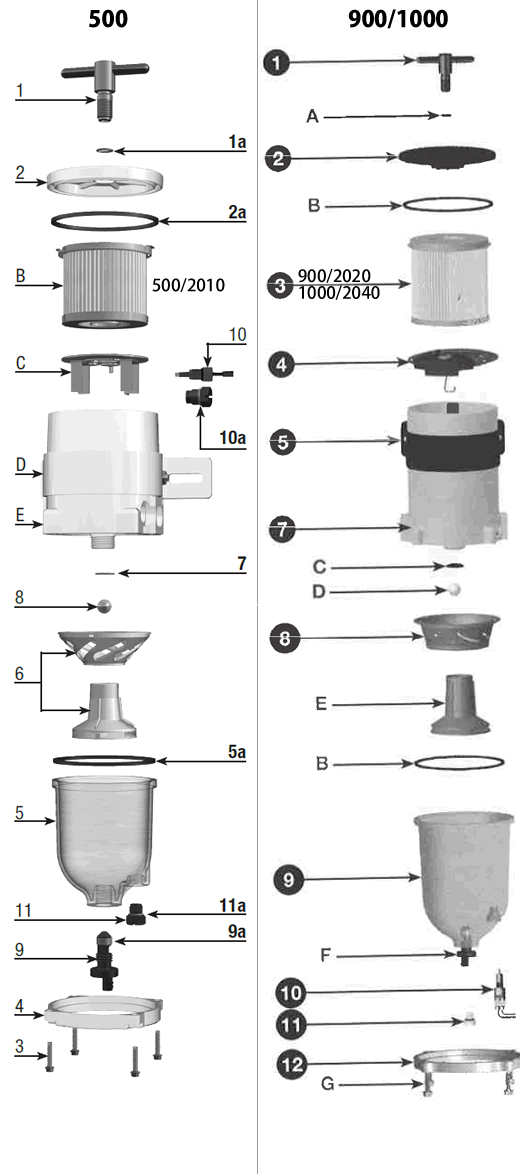 500

1
1a
2
2a
B
500/2010
C
10
10a
D
E
7
8
6
5a
5
11
11a
9a
9
4
3

900/1000

1
A
2
B
3
900/2020
1000/2040
4
5
7
C
D
8
E
B
9
F
10
11
12
G