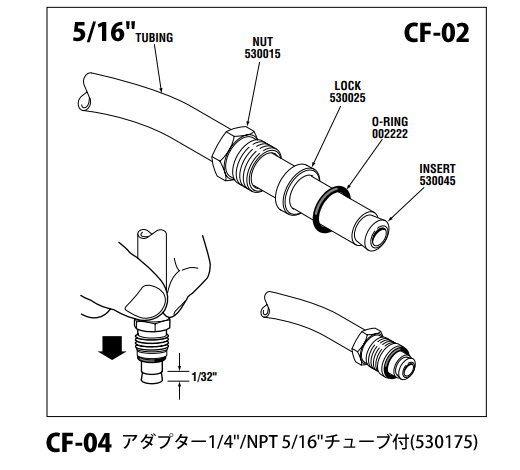 5/16" TUBING

CF-02

NUT
530015

LOCK
530025

O-RING
002222

INSERT
530045

1/32"

CF-04 アダプター1/4"/NPT 5/16"チューブ付(530175)