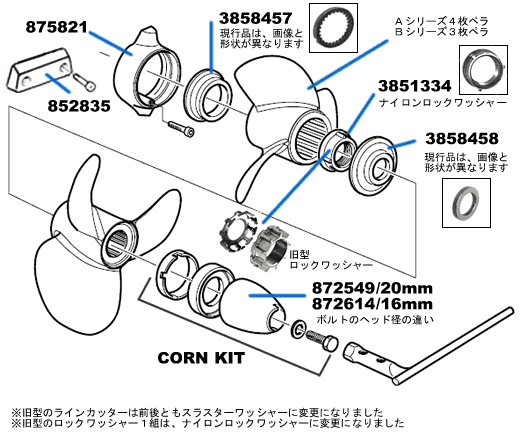 875821

3858457
現行品は、画像と形状が異なります

Aシリーズ４枚ペラ
Bシリーズ３枚ペラ

852835

3851334
ナイロンロックワッシャー

3858458
現行品は、画像と形状が異なります

旧型
ロックワッシャー

872549/20mm
872614/16mm
ボルトのヘッド径の違い

CORN KIT

※旧型のラインカッターは前後ともスラスターワッシャーに変更になりました
※旧型のロックワッシャー１組は、ナイロンロックワッシャーに変更になりました